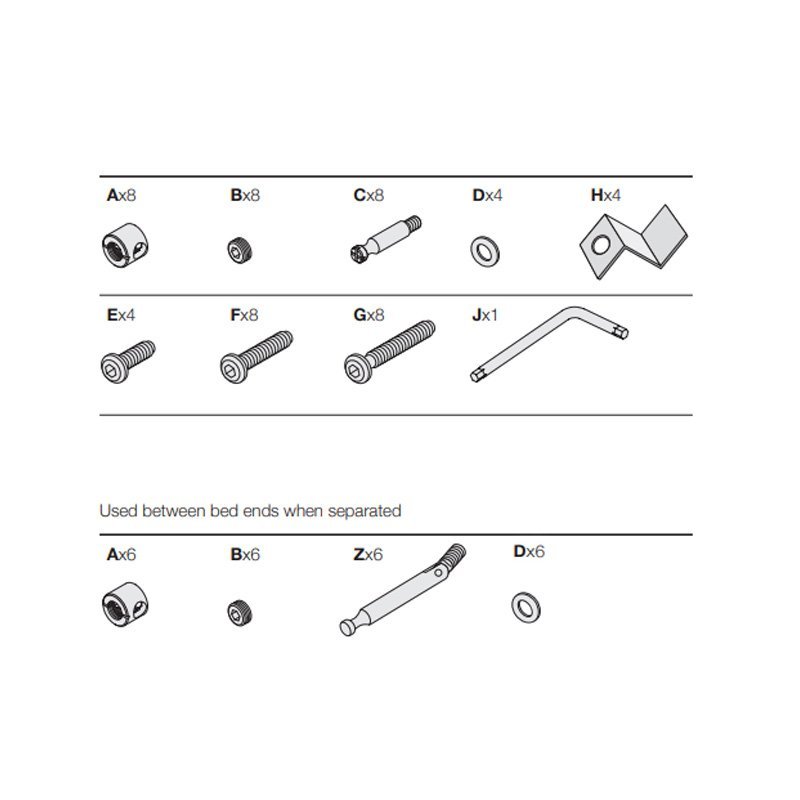 Ax8 Bx8 Cx8 Dx4 Hx4

Ex4 Fx8 Gx8 Jx1

Used between bed ends when separated

Ax6 Bx6 Zx6 Dx6